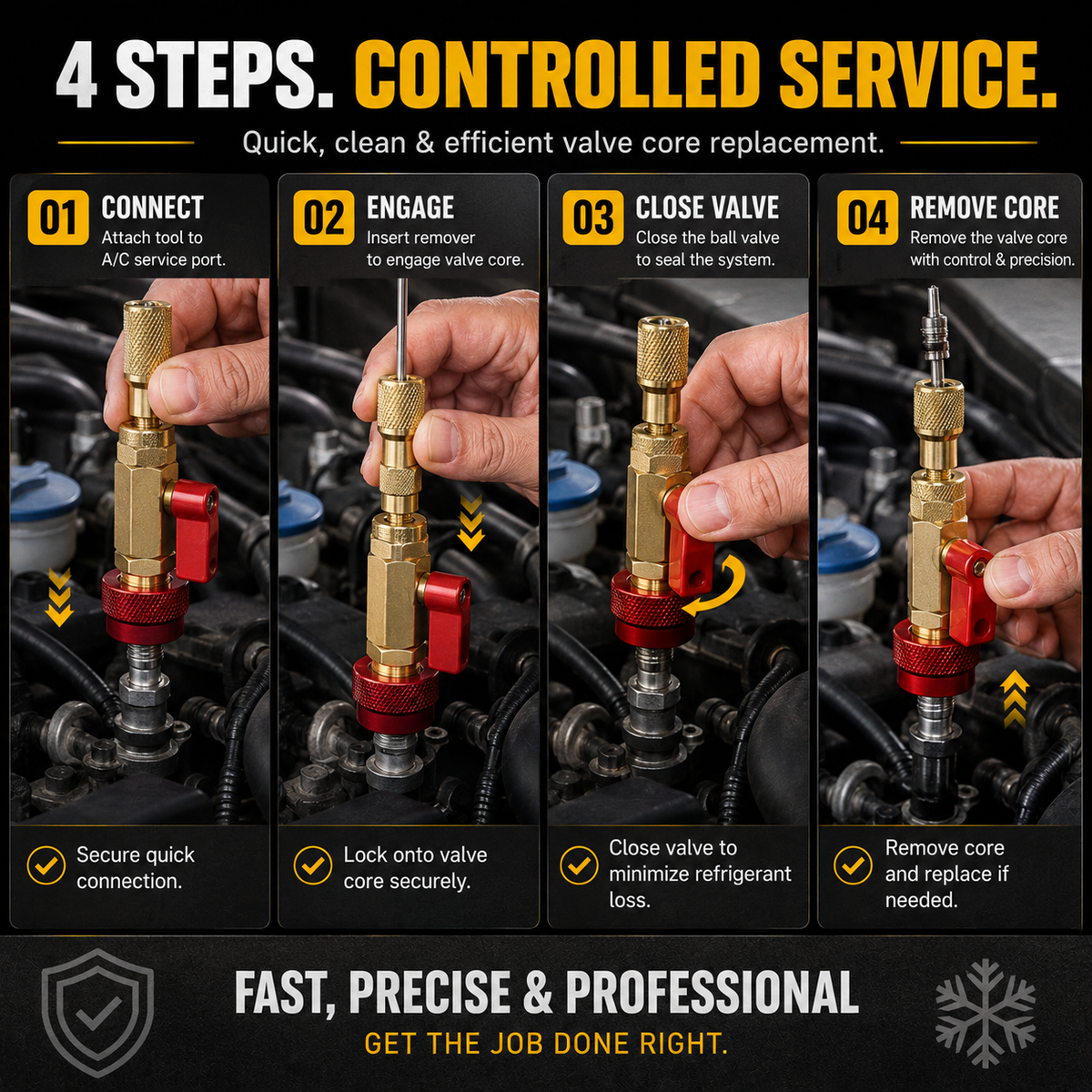 4 STEPS. CONTROLLED SERVICE.

Quick, clean & efficient valve core replacement.

01 CONNECT
Attach tool to A/C service port.

Secure quick connection.

02 ENGAGE
Insert remover to engage valve core.

Lock onto valve core securely.

03 CLOSE VALVE
Close the ball valve to seal the system.

Close valve to minimize refrigerant loss.

04 REMOVE CORE
Remove the valve core with control & precision.

Remove core and replace if needed.

FAST, PRECISE & PROFESSIONAL
GET THE JOB DONE RIGHT.