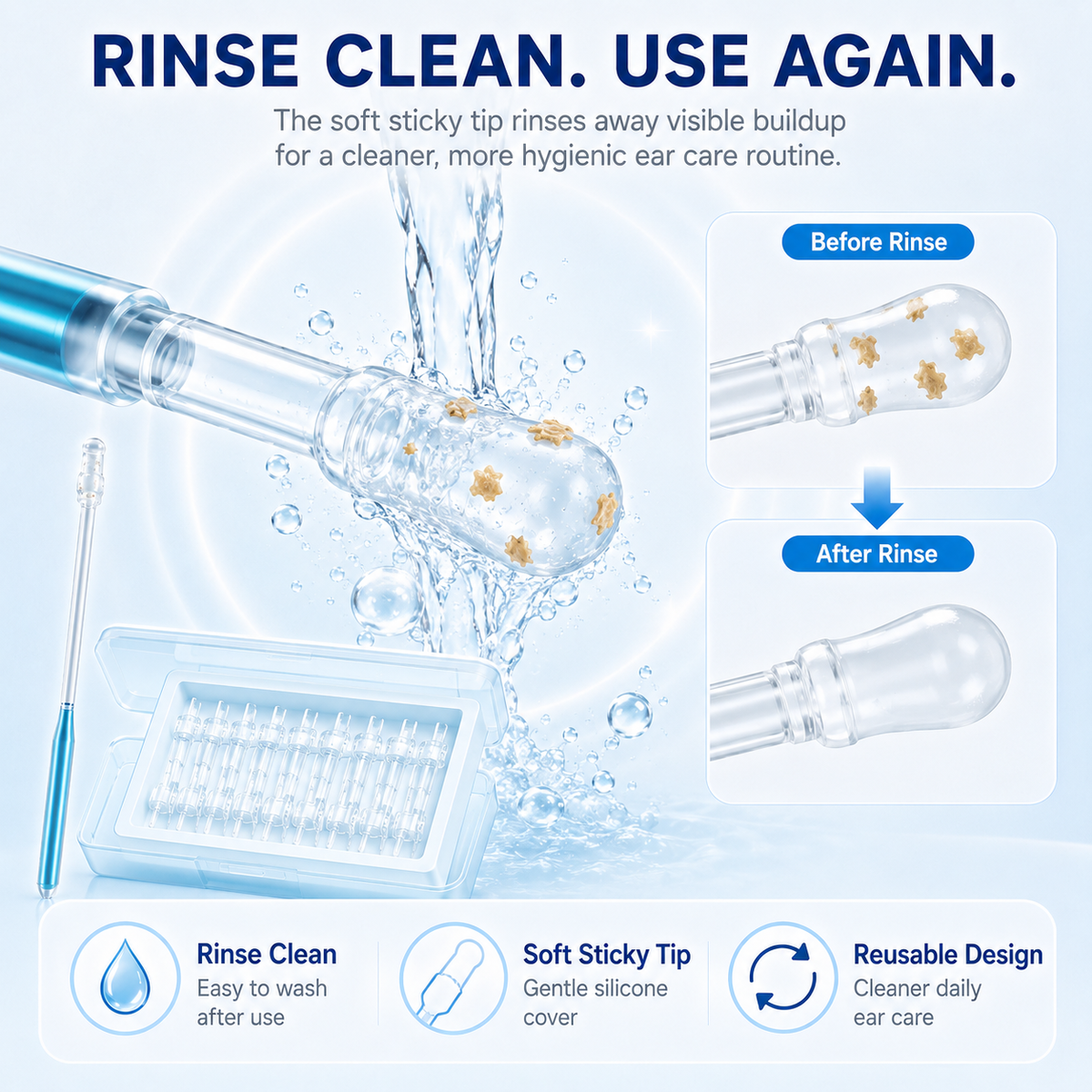 RINSE CLEAN. USE AGAIN.

The soft sticky tip rinses away visible buildup for a cleaner, more hygienic ear care routine.

Before Rinse

After Rinse

Rinse Clean
Easy to wash after use

Soft Sticky Tip
Gentle silicone cover

Reusable Design
Cleaner daily ear care