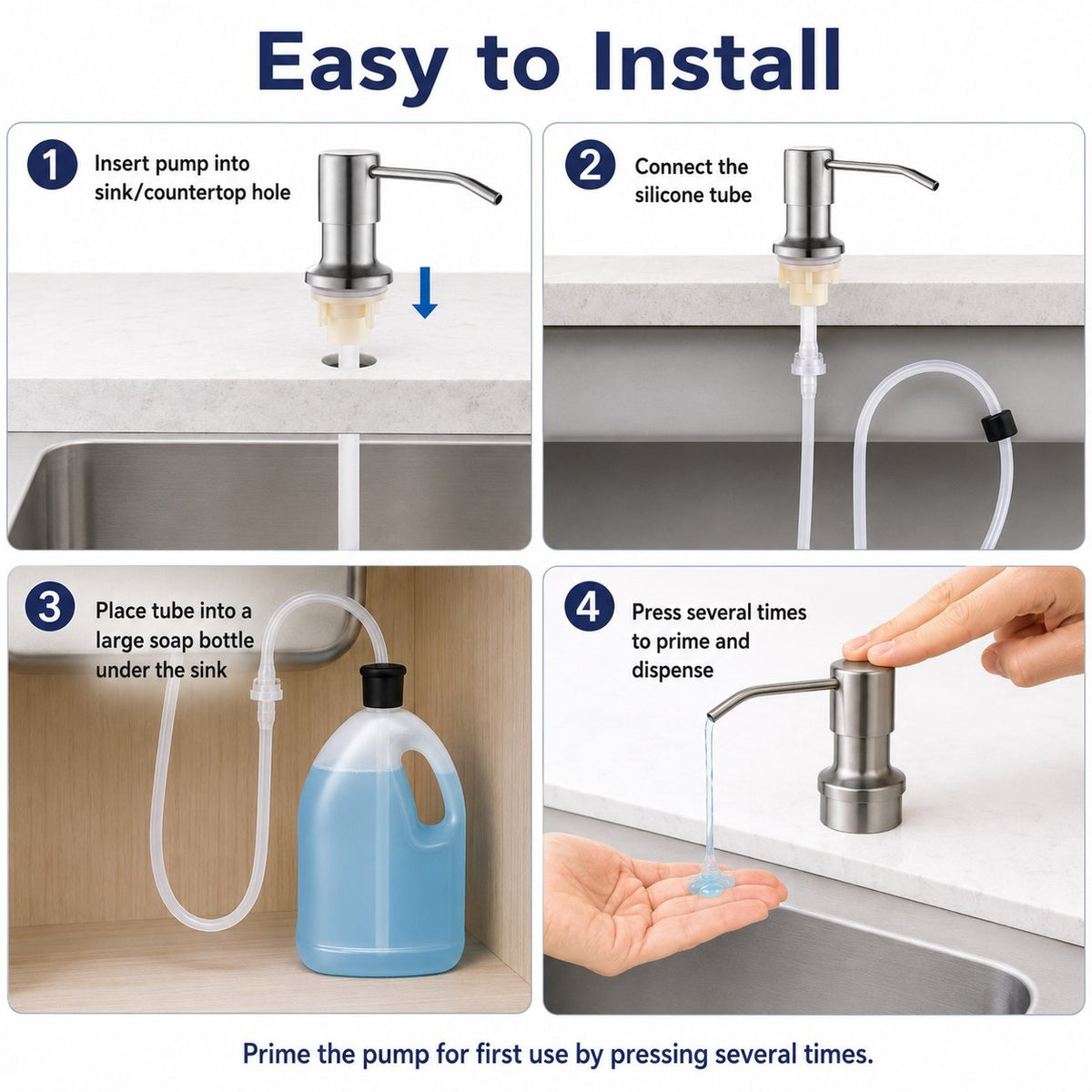 Easy to Install

1 Insert pump into sink/countertop hole

2 Connect the silicone tube

3 Place tube into a large soap bottle under the sink

4 Press several times to prime and dispense

Prime the pump for first use by pressing several times.