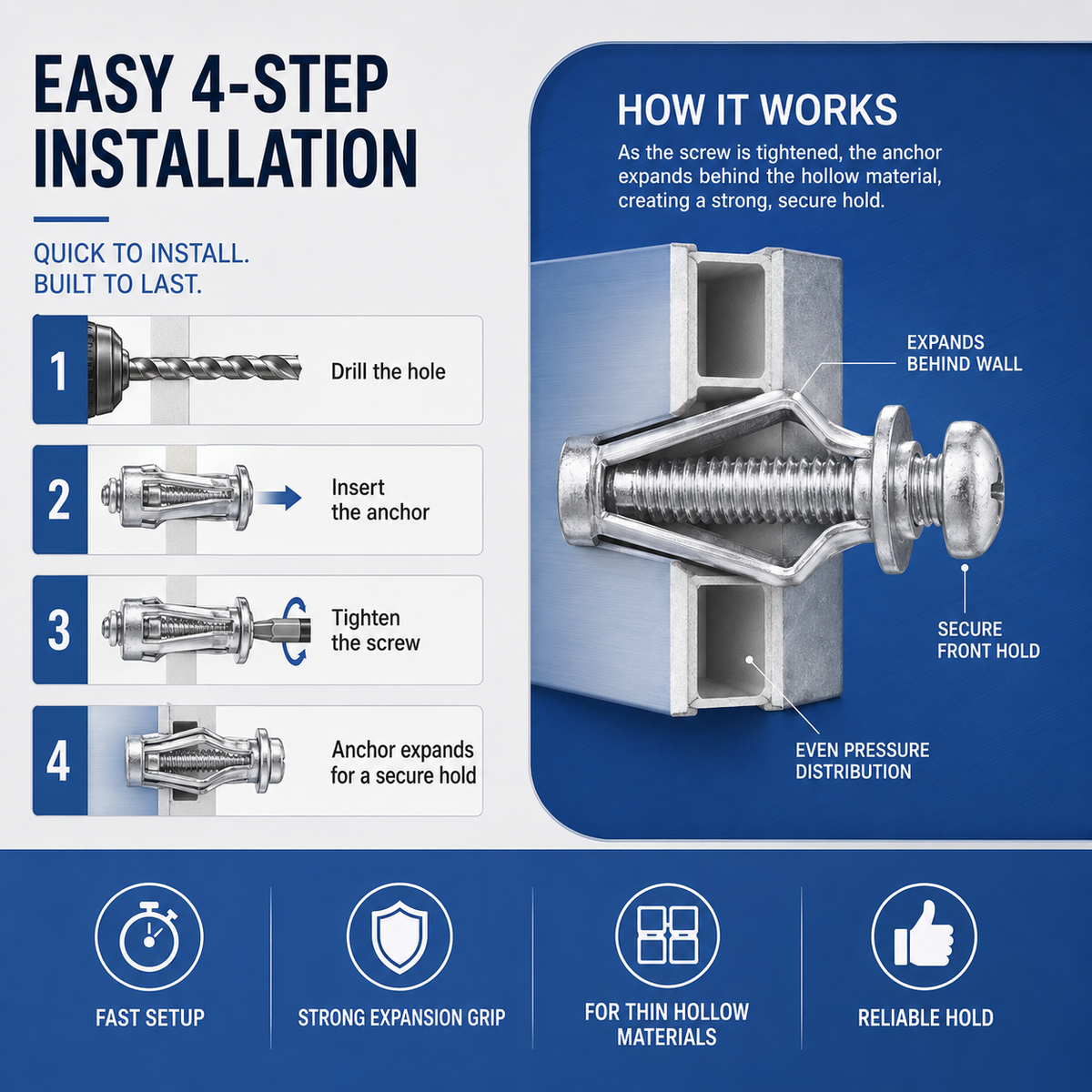 EASY 4-STEP INSTALLATION

QUICK TO INSTALL.
BUILT TO LAST.

1 Drill the hole

2 Insert the anchor

3 Tighten the screw

4 Anchor expands for a secure hold

HOW IT WORKS

As the screw is tightened, the anchor expands behind the hollow material, creating a strong, secure hold.

EXPANDS BEHIND WALL

SECURE FRONT HOLD

EVEN PRESSURE DISTRIBUTION

FAST SETUP

STRONG EXPANSION GRIP

FOR THIN HOLLOW MATERIALS

RELIABLE HOLD