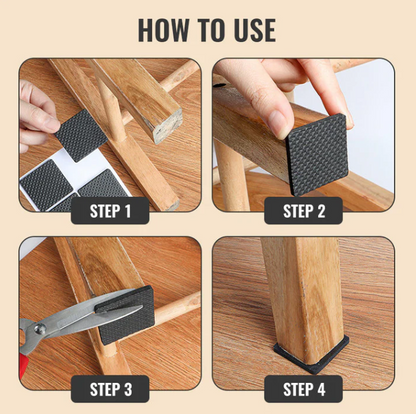 HOW TO USE

STEP 1

STEP 2

STEP 3

STEP 4