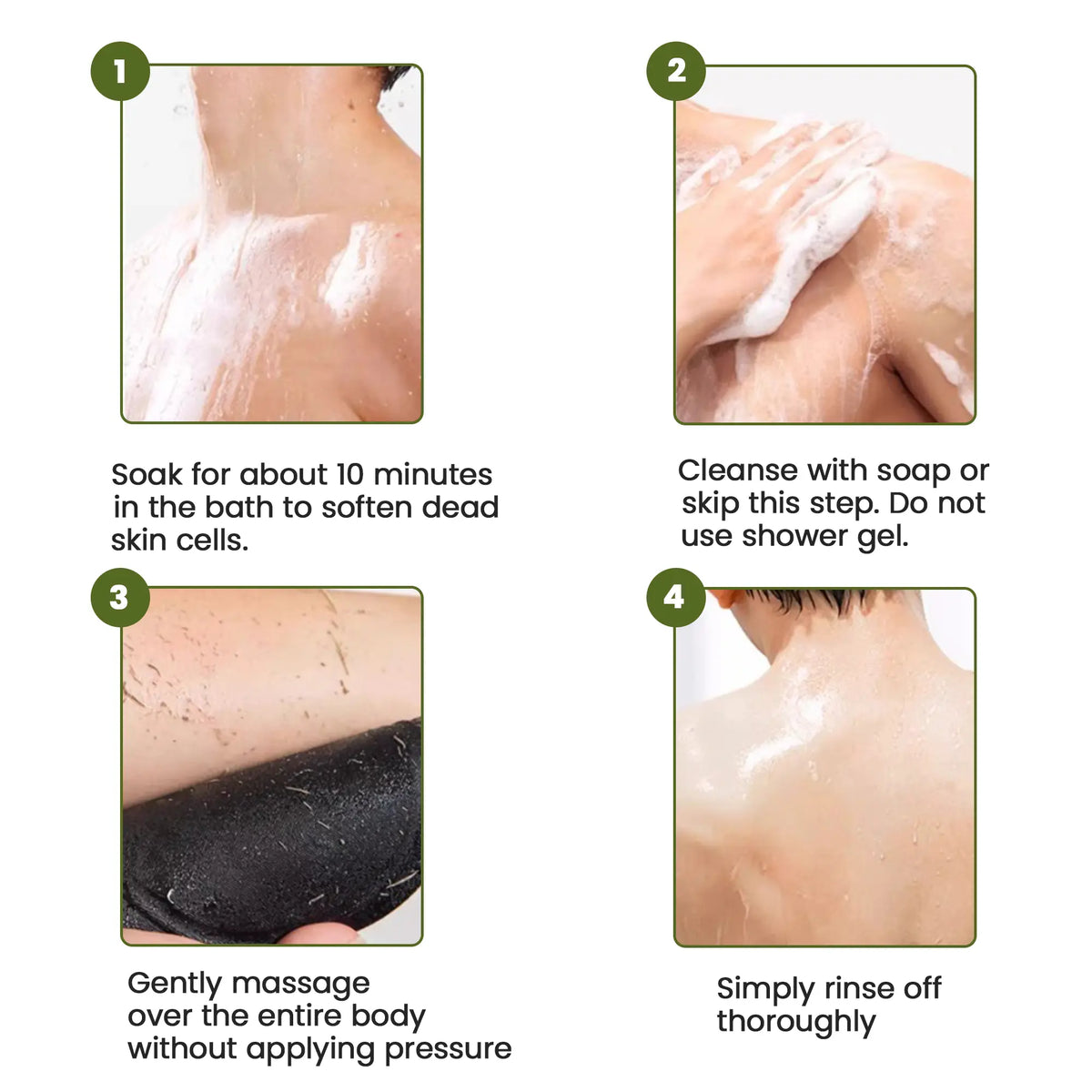 1

Soak for about 10 minutes in the bath to soften dead skin cells.

2

Cleanse with soap or skip this step. Do not use shower gel.

3

Gently massage over the entire body without applying pressure

4

Simply rinse off thoroughly