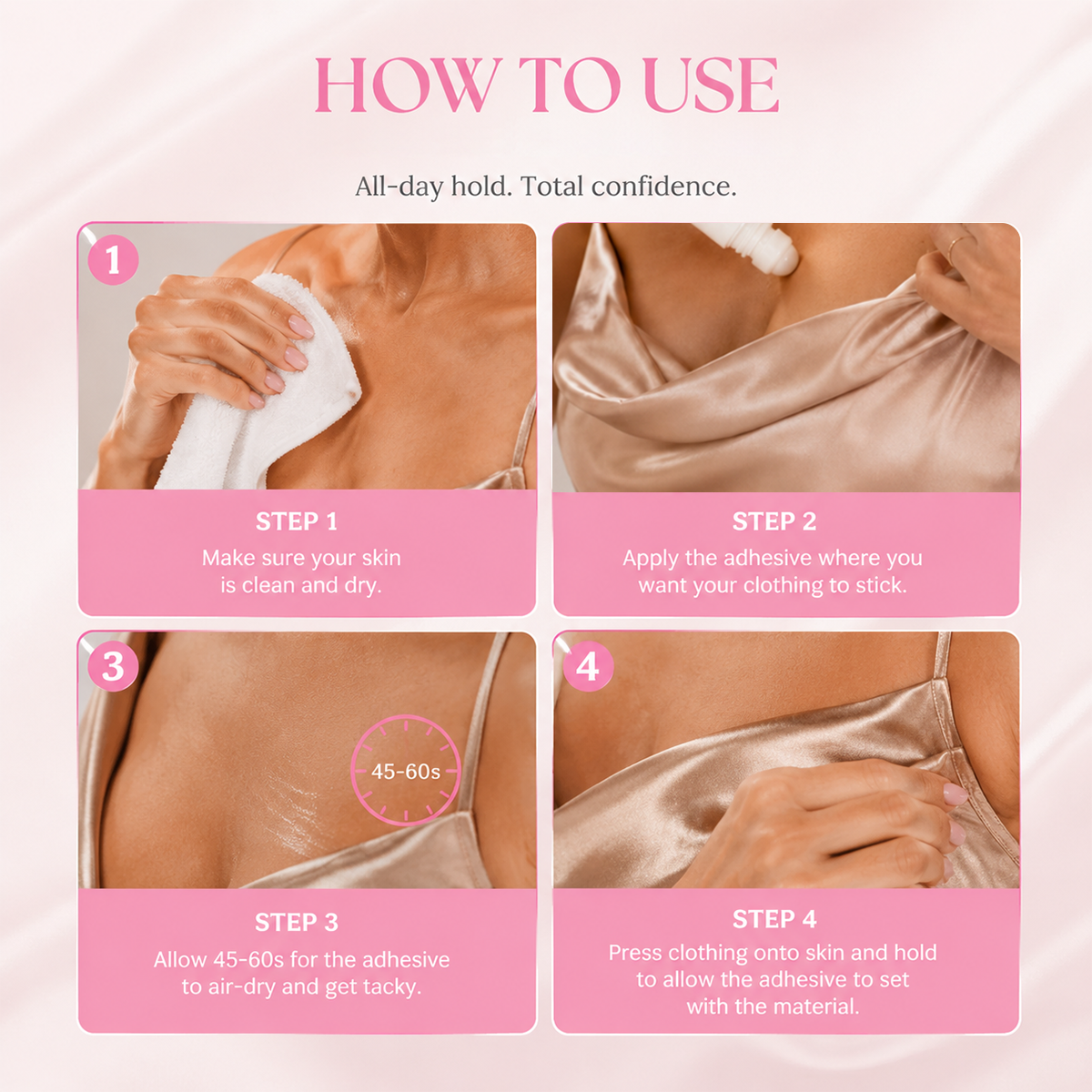 HOW TO USE

All-day hold. Total confidence.

1

STEP 1
Make sure your skin is clean and dry.

STEP 2
Apply the adhesive where you want your clothing to stick.

3

45-60s

STEP 3
Allow 45-60s for the adhesive to air-dry and get tacky.

4

STEP 4
Press clothing onto skin and hold to allow the adhesive to set with the material.