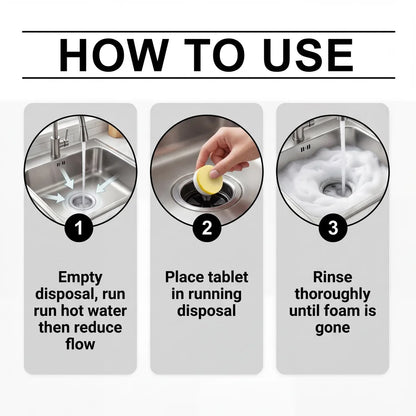 HOW TO USE

1

Empty disposal, run run hot water then reduce flow

2

Place tablet in running disposal

3

Rinse thoroughly until foam is gone