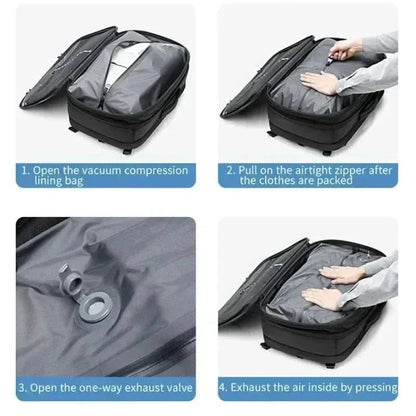 1. Open the vacuum compression lining bag

2. Pull on the airtight zipper after the clothes are packed

3. Open the one-way exhaust valve

4. Exhaust the air inside by pressing