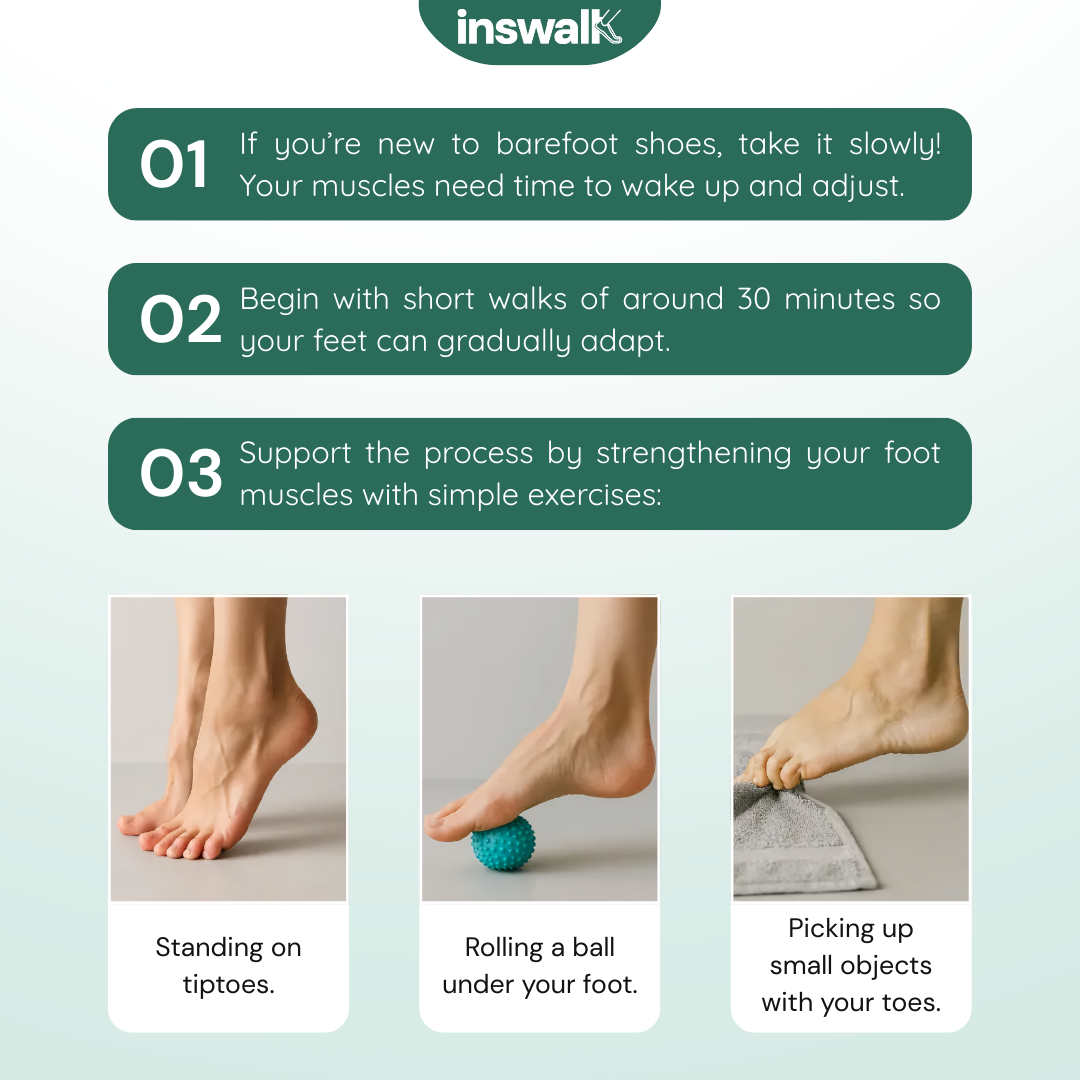 inswalk

01 If you're new to barefoot shoes, take it slowly! Your muscles need time to wake up and adjust.

02 Begin with short walks of around 30 minutes so your feet can gradually adapt.

03 Support the process by strengthening your foot muscles with simple exercises:

Standing on tiptoes.

Rolling a ball under your foot.

Picking up small objects with your toes.