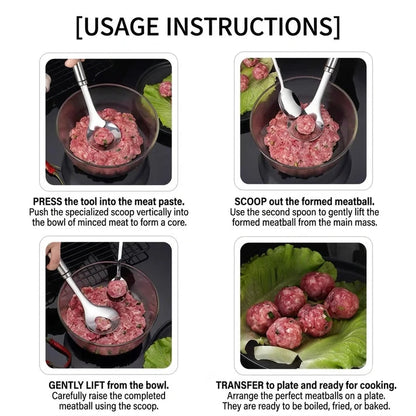 [USAGE INSTRUCTIONS]

PRESS the tool into the meat paste.
Push the specialized scoop vertically into the bowl of minced meat to form a core.

SCOOP out the formed meatball.
Use the second spoon to gently lift the formed meatball from the main mass.

GENTLY LIFT from the bowl.
Carefully raise the completed meatball using the scoop.

TRANSFER to plate and ready for cooking.
Arrange the perfect meatballs on a plate. They are ready to be boiled, fried, or baked.